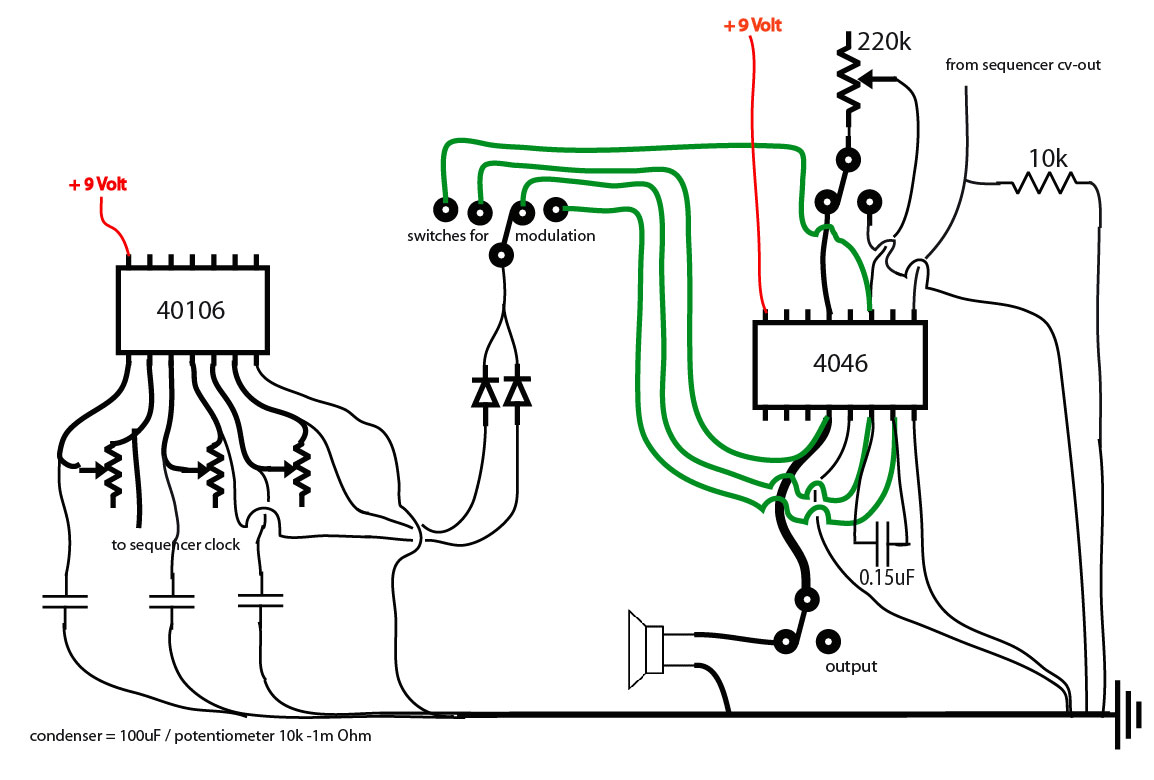 + 9 Volt

220k

from sequencer cv-out

10k

+ 9 Volt

switches for modulation

40106

4046

to sequencer clock

0.15uF

output

condenser = 100uF / potentiometer 10k -1m Ohm